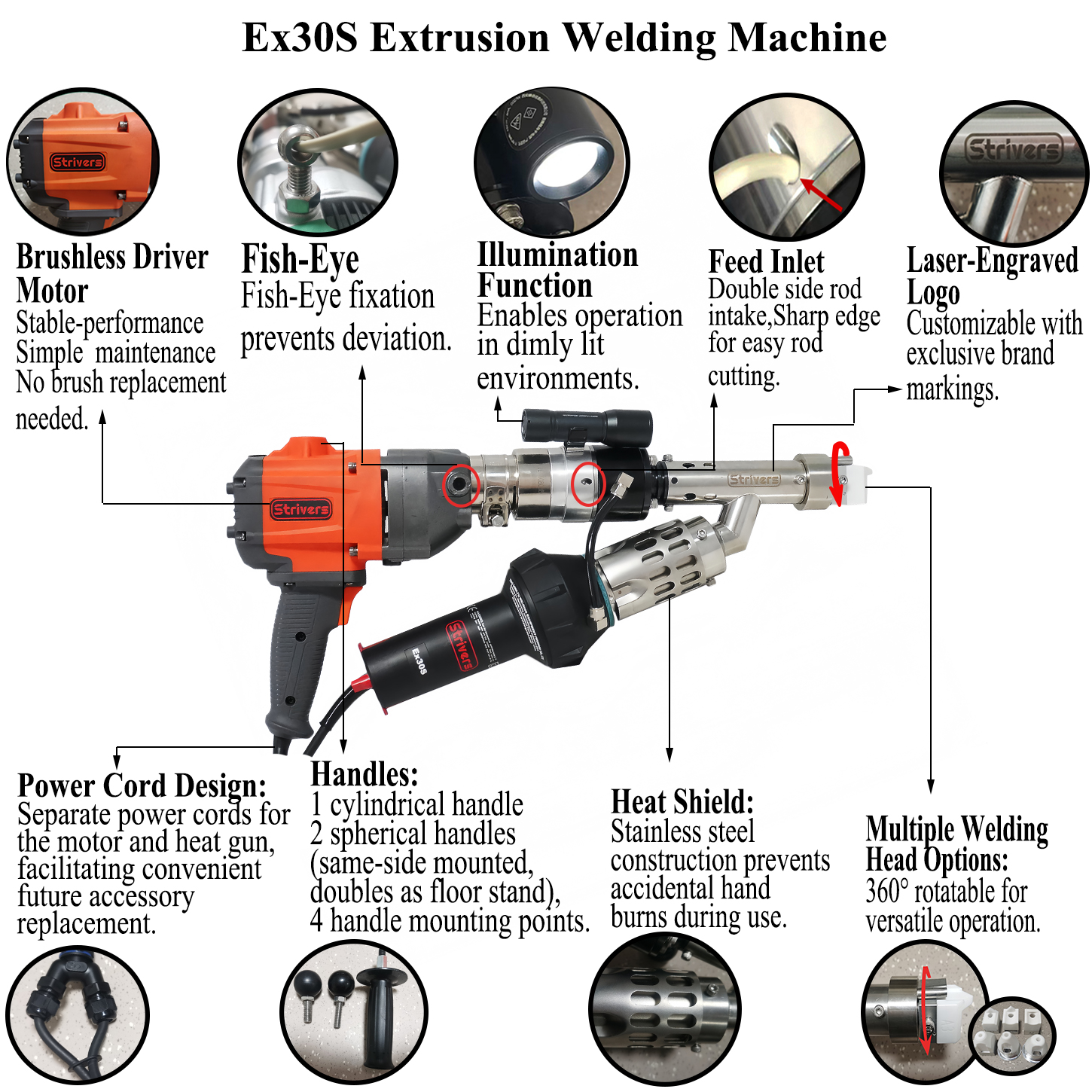 Ex30S Extrusion Welding Machine

Strivers

Brushless Driver Motor
Stable-performance
Simple maintenance
No brush replacement needed.

Fish-Eye
Fish-Eye fixation prevents deviation.

Illumination Function
Enables operation in dimly lit environments.

Feed Inlet
Double side rod intake,Sharp edge for easy rod cutting.

Strivers

Laser-Engraved Logo
Customizable with exclusive brand markings.

Strivers

Strivers

Strivers

Ex30S

Power Cord Design:
Separate power cords for the motor and heat gun, facilitating convenient future accessory replacement.

Handles:
1 cylindrical handle
2 spherical handles (same-side mounted, doubles as floor stand),
4 handle mounting points.

Heat Shield:
Stainless steel construction prevents accidental hand burns during use.

Multiple Welding Head Options:
360° rotatable for versatile operation.