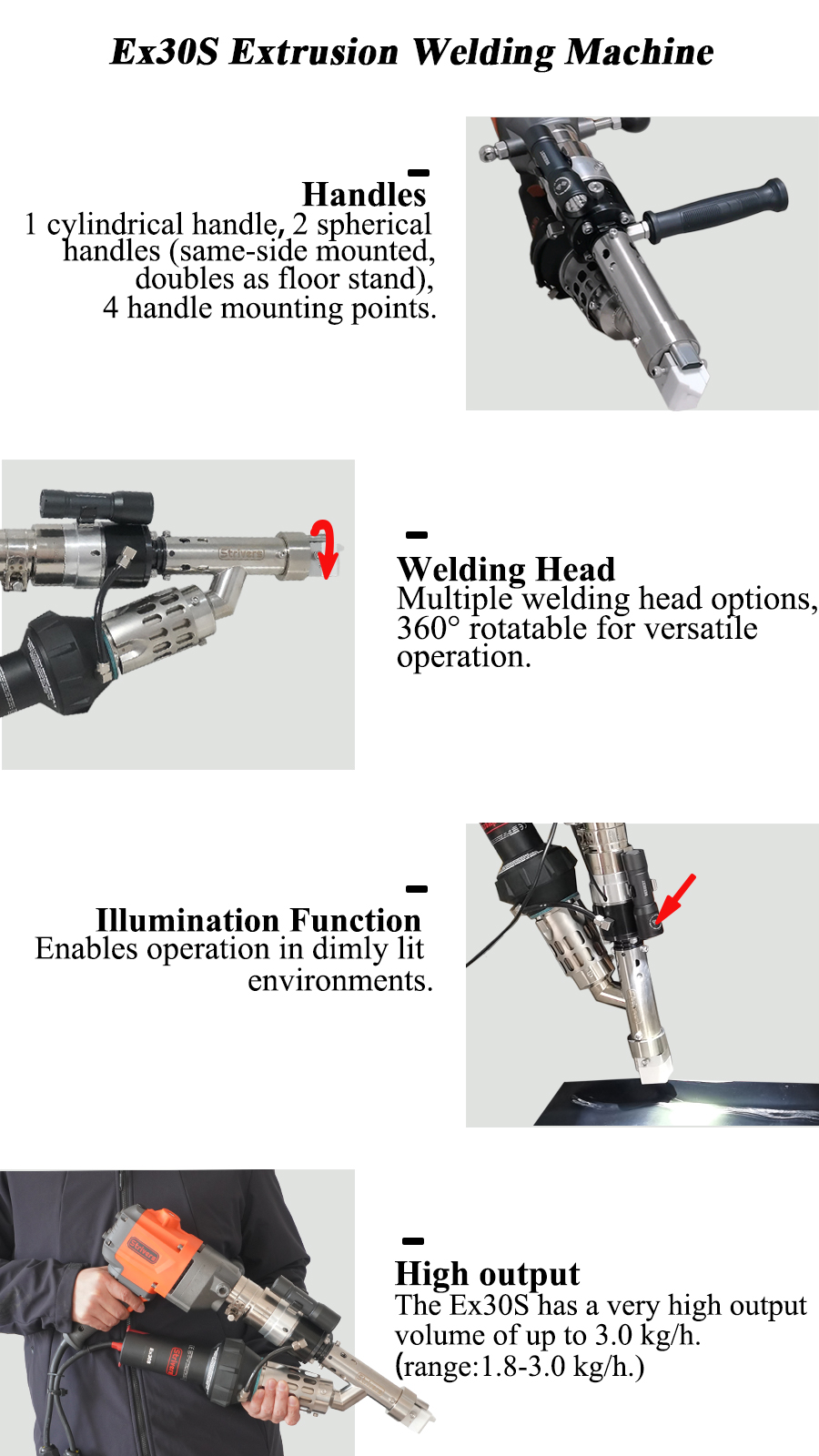 Ex30S Extrusion Welding Machine

Handles
1 cylindrical handle, 2 spherical handles (same-side mounted, doubles as floor stand), 4 handle mounting points.

Welding Head
Multiple welding head options, 360° rotatable for versatile operation.

Illumination Function
Enables operation in dimly lit environments.

High output
The Ex30S has a very high output volume of up to 3.0 kg/h. (range:1.8-3.0 kg/h.)